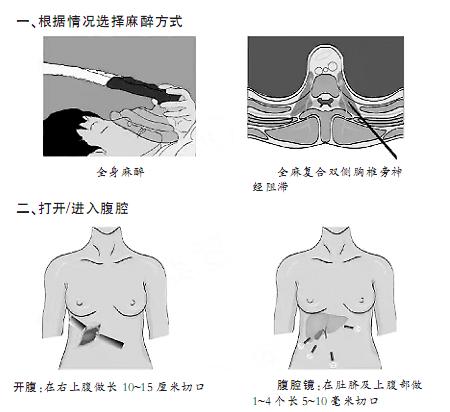 一、根据情况选择麻醉方式

全身麻醉

全麻复合双侧胸椎旁神经阻滞

二、打开/进入腹腔

开腹：在右上腹做长 10~15 厘米切口

腹腔镜：在肚脐及上腹部做 1~4 个长 5~10 毫米切口